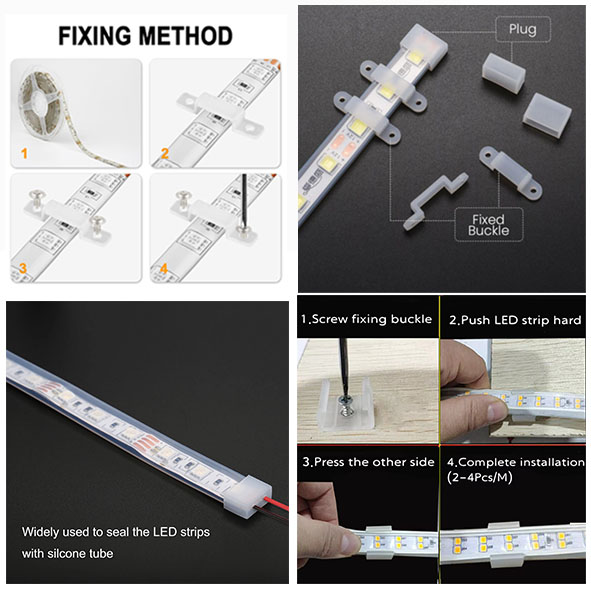 FIXING METHOD

1

2

3

4

Plug

Fixed Buckle

Widely used to seal the LED strips with silcone tube

1.Screw fixing buckle

2.Push LED strip hard

3.Press the other side

4.Complete installation (2-4Pcs/M)