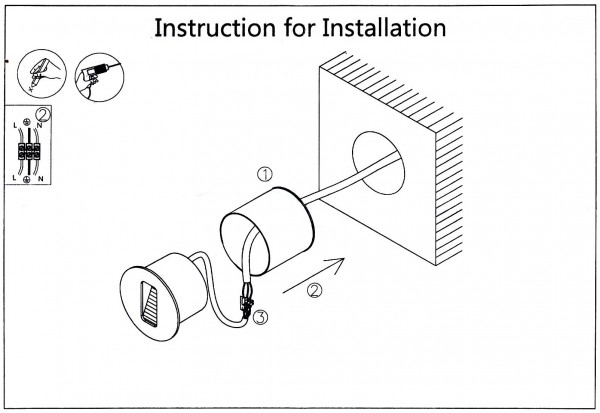 Instruction for Installation

②
L ⊕ N
L ⊕ N

①

②

③